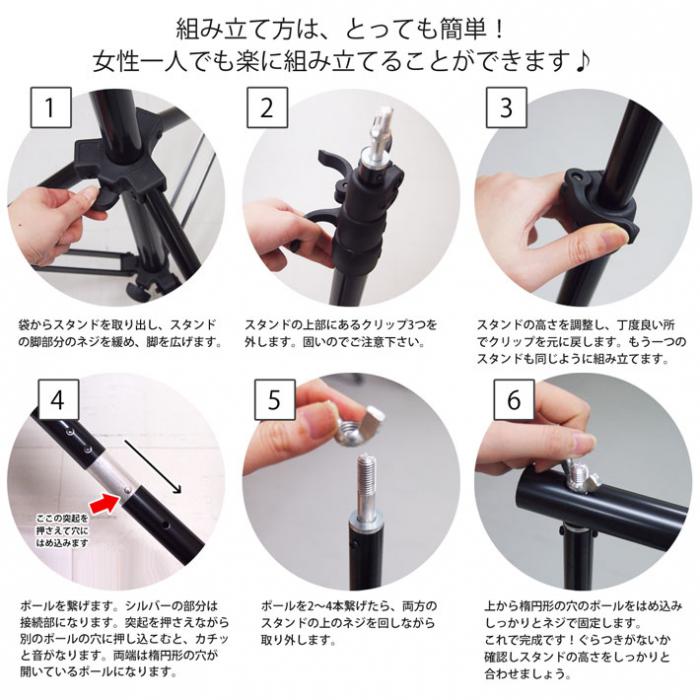 組み立て方は、とっても簡単！
女性一人でも楽に組み立てることができます♪

1

袋からスタンドを取り出し、スタンドの脚部分のネジを緩め、脚を広げます。

2

スタンドの上部にあるクリップ3つを外します。固いのでご注意下さい。

3

スタンドの高さを調整し、丁度良い所でクリップを元に戻します。もう一つのスタンドも同じように組み立てます。

4

ここの突起を押さえて穴にはめ込みます

ポールを繋げます。シルバーの部分は接続部になります。突起を押さえながら別のポールの穴に押し込むと、カチッと音がなります。両端は楕円形の穴が開いているポールになります。

5

ポールを2〜4本繋げたら、両方のスタンドの上のネジを回しながら取り外します。

6

上から楕円形の穴のポールをはめ込みしっかりとネジで固定します。
これで完成です！ぐらつきがないか確認しスタンドの高さをしっかりと合わせましょう。